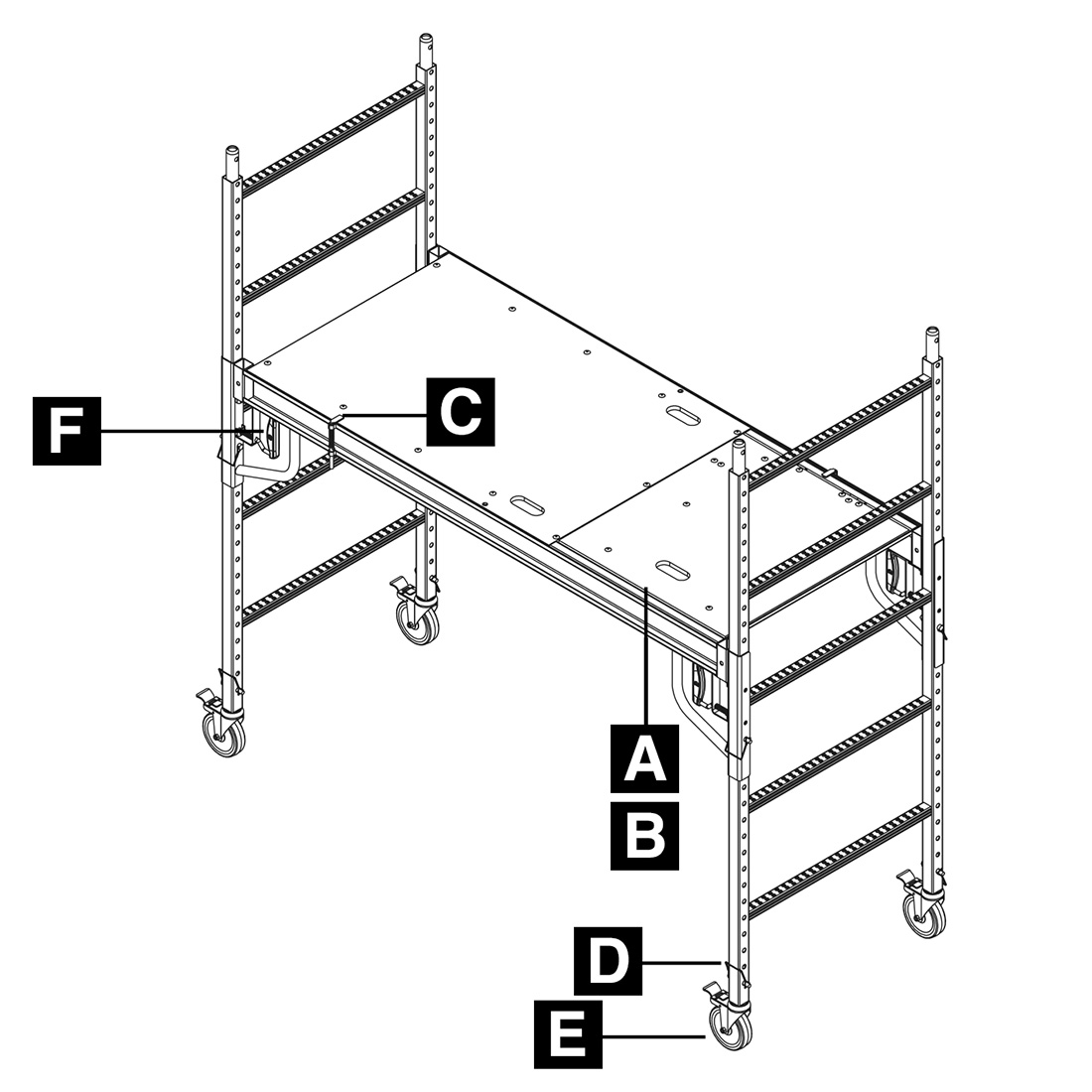 F
C
A
B
D
E