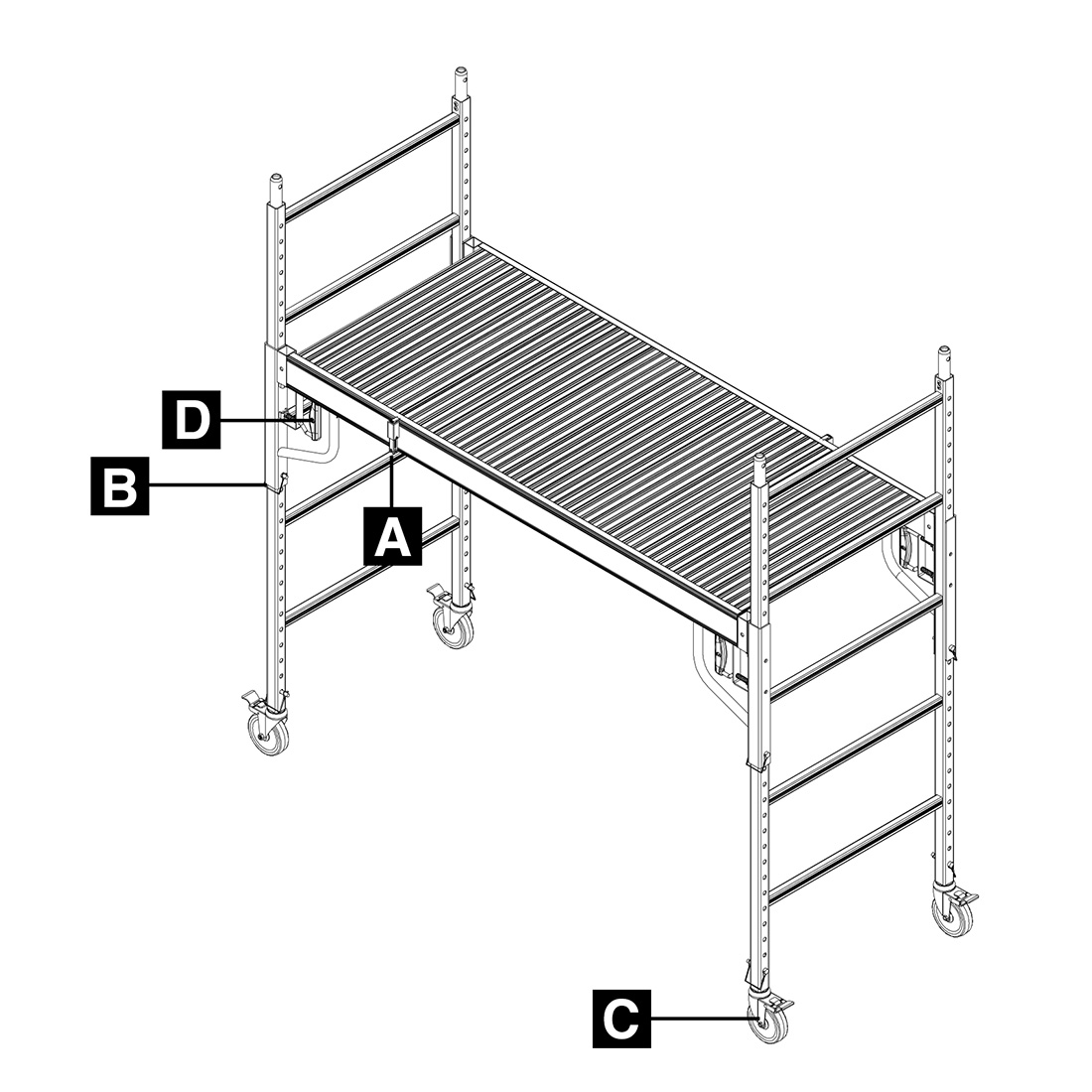 D
B
A
C