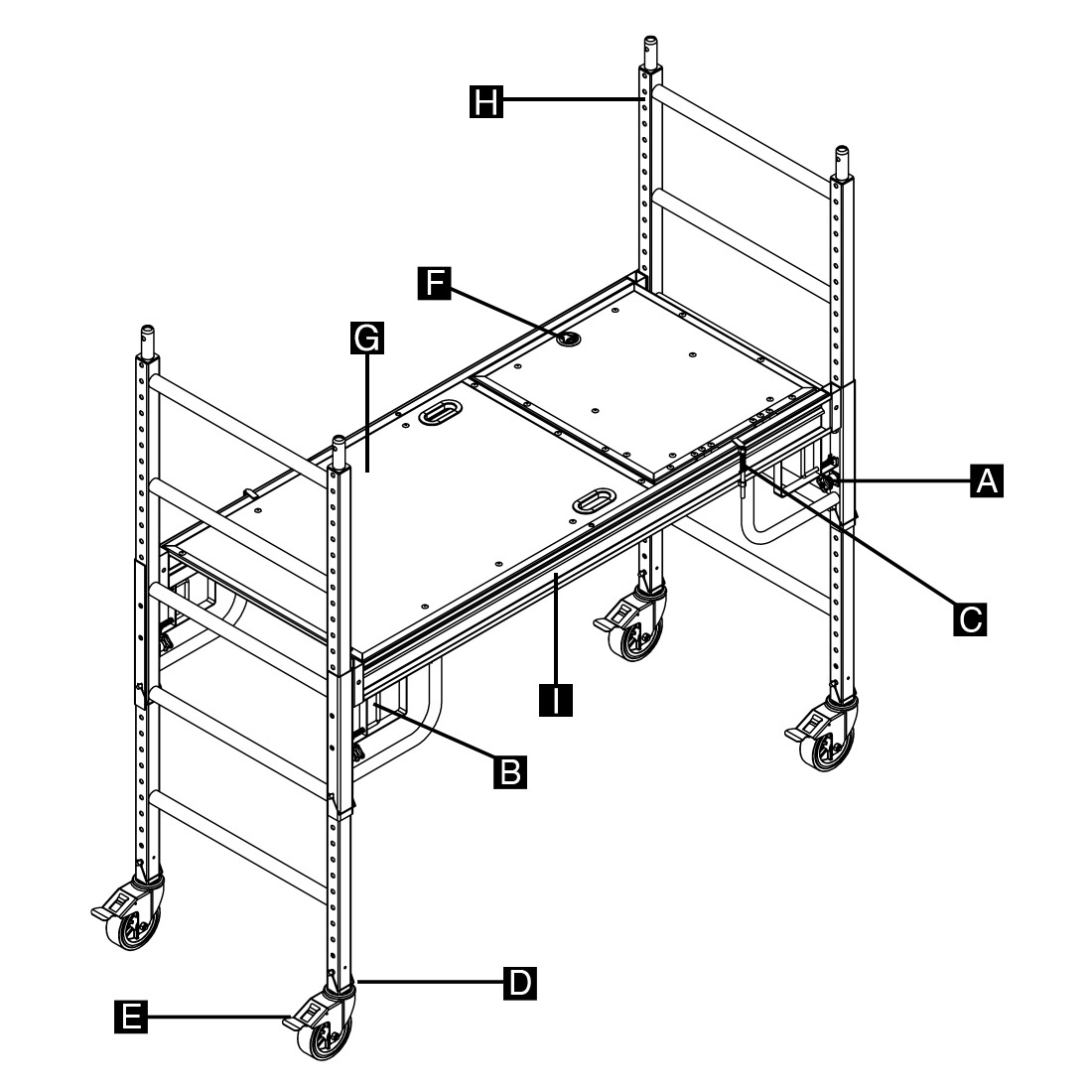 H
F
G
A
C
I
B
D
E