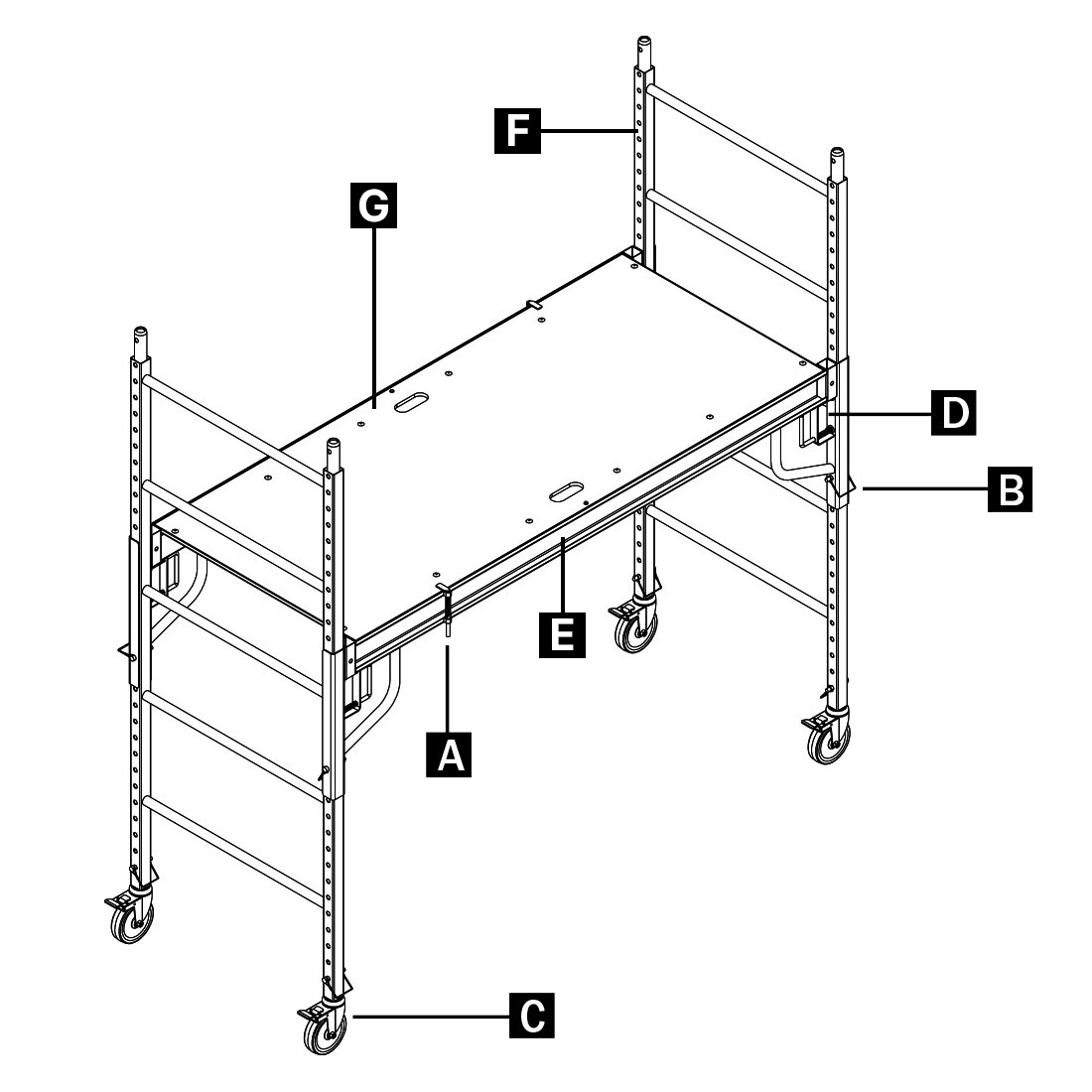 F
G
D
B
E
A
C