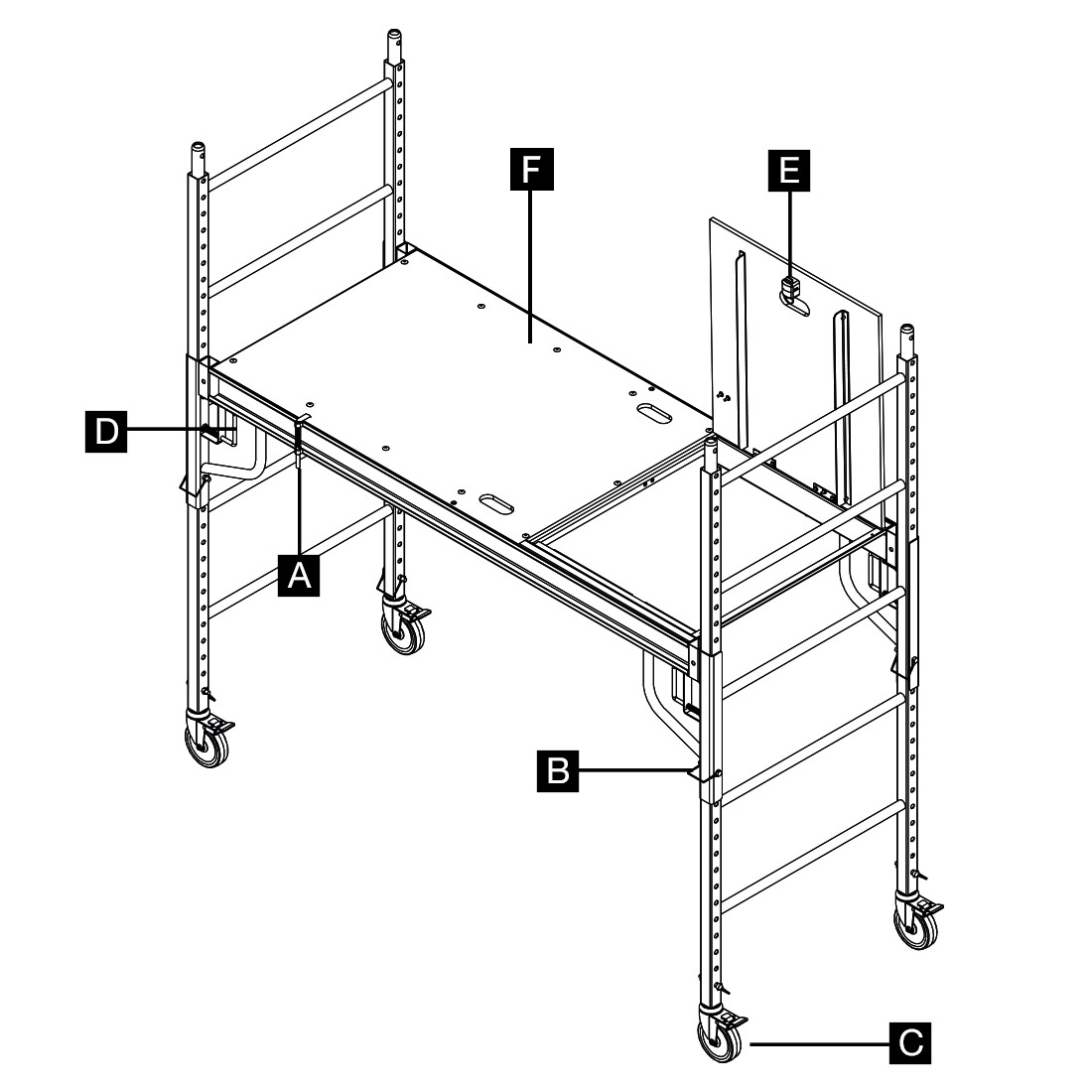 F
E
D
A
B
C